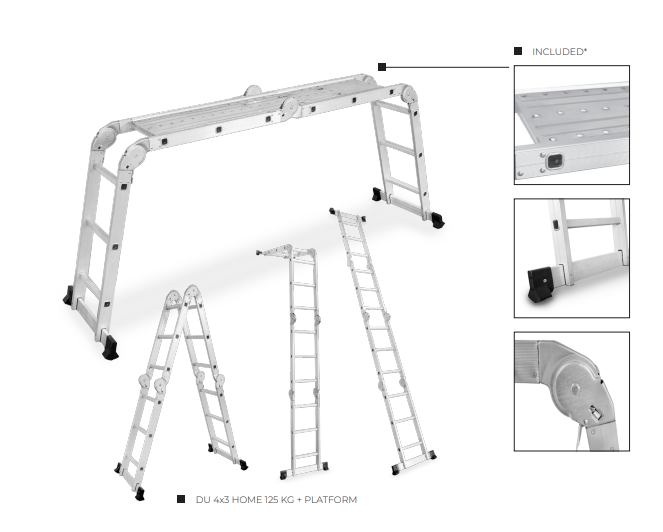 INCLUDED*

DU 4x3 HOME 125 KG + PLATFORM